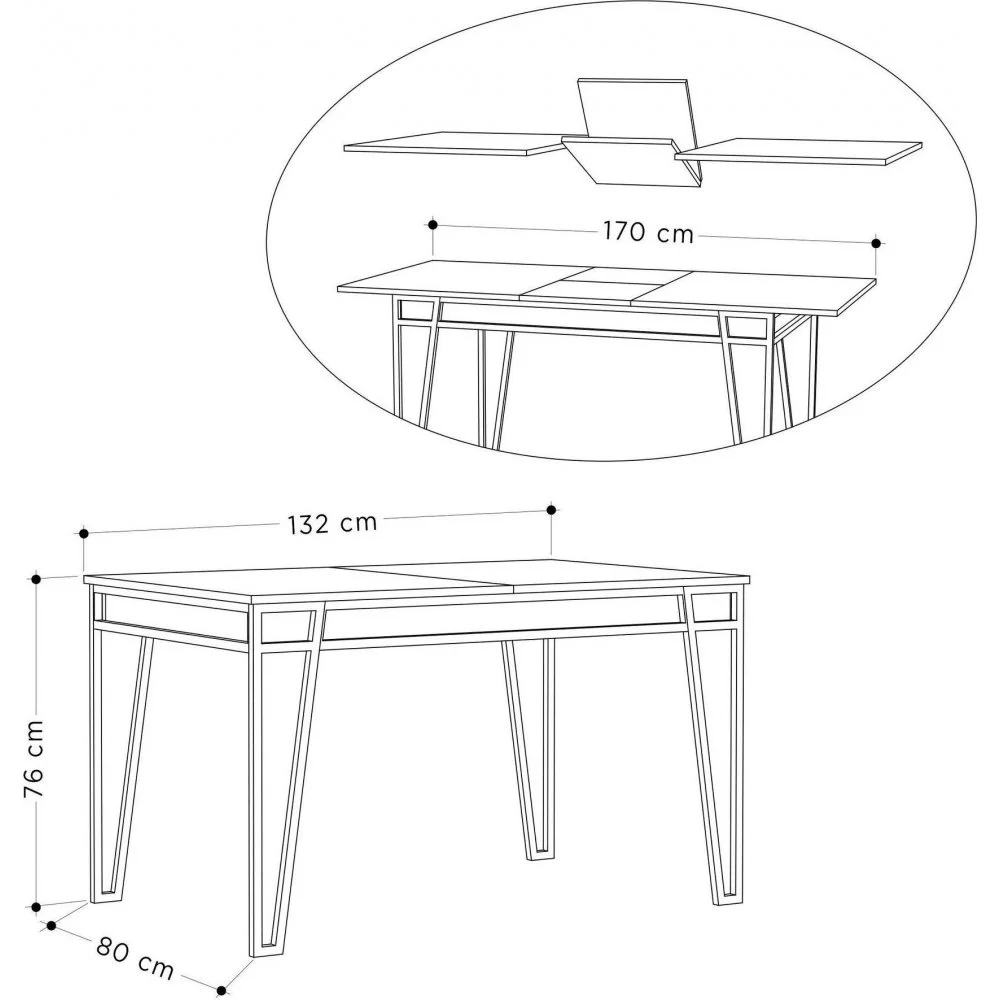 170 cm

132 cm

76 cm

80 cm