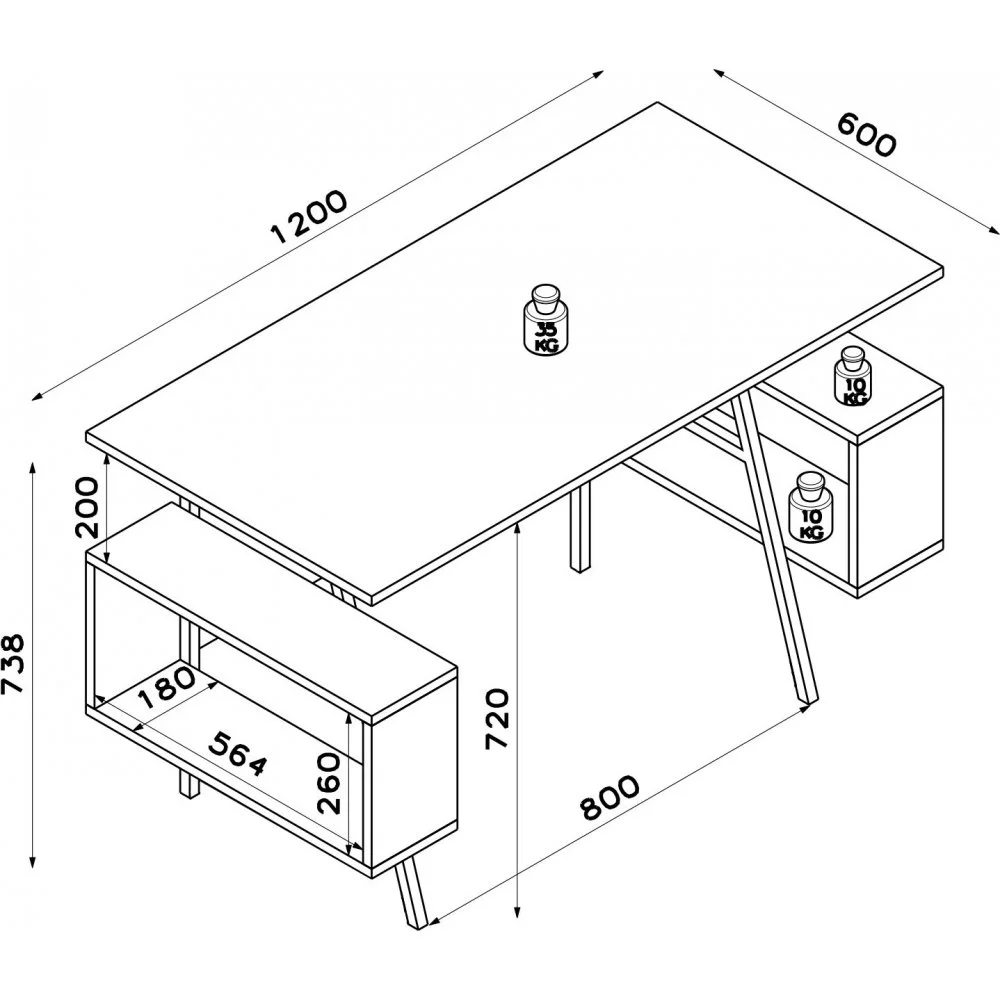 1200
600
35 KG
10 KG
10 KG
200
738
180
564
260
720
800