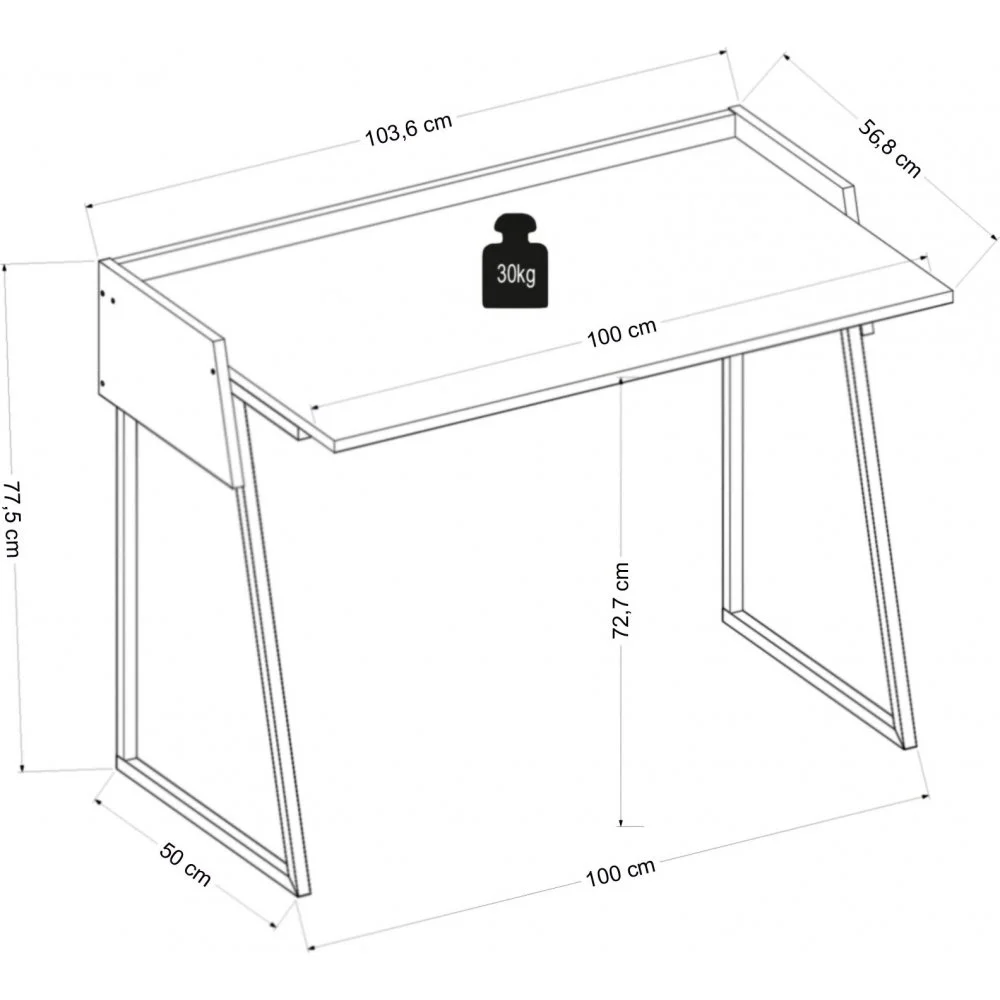 103,6 cm

56,8 cm

30kg

100 cm

77,5 cm

72,7 cm

50 cm

100 cm