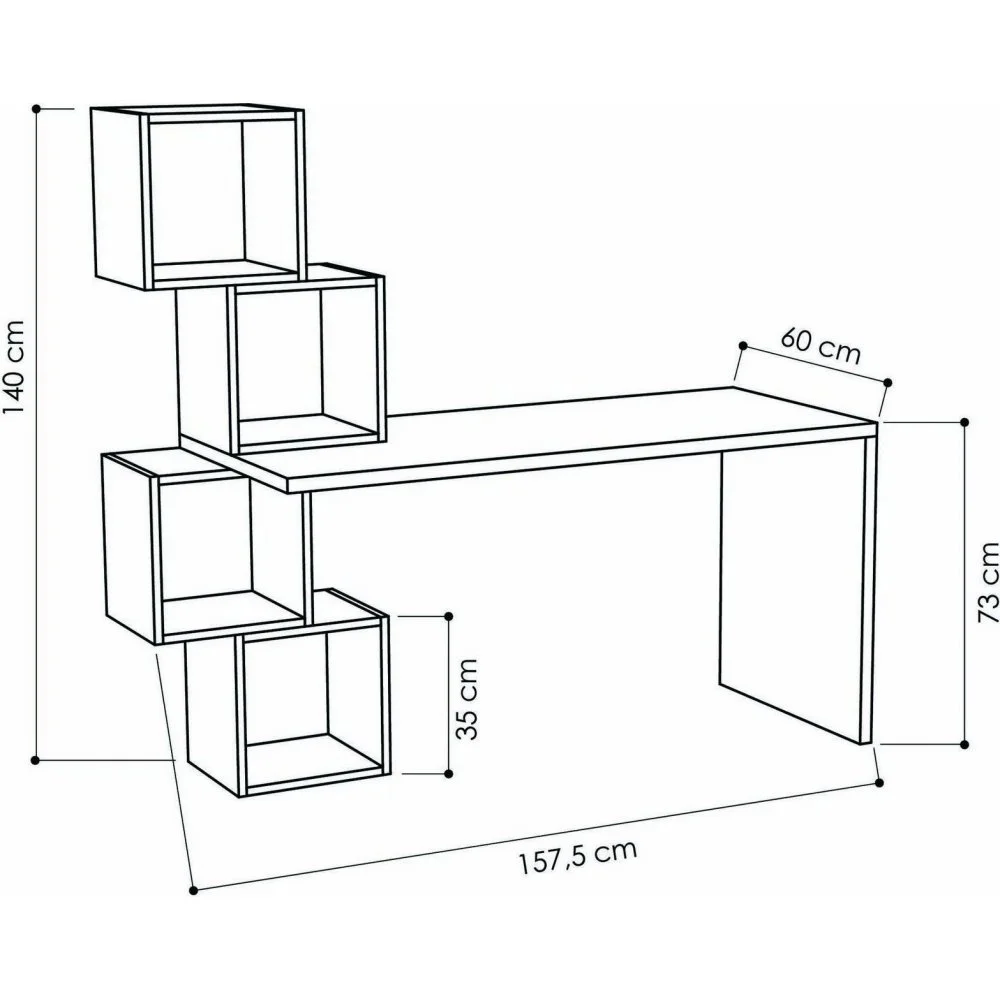 140 cm
60 cm
73 cm
35 cm
157,5 cm