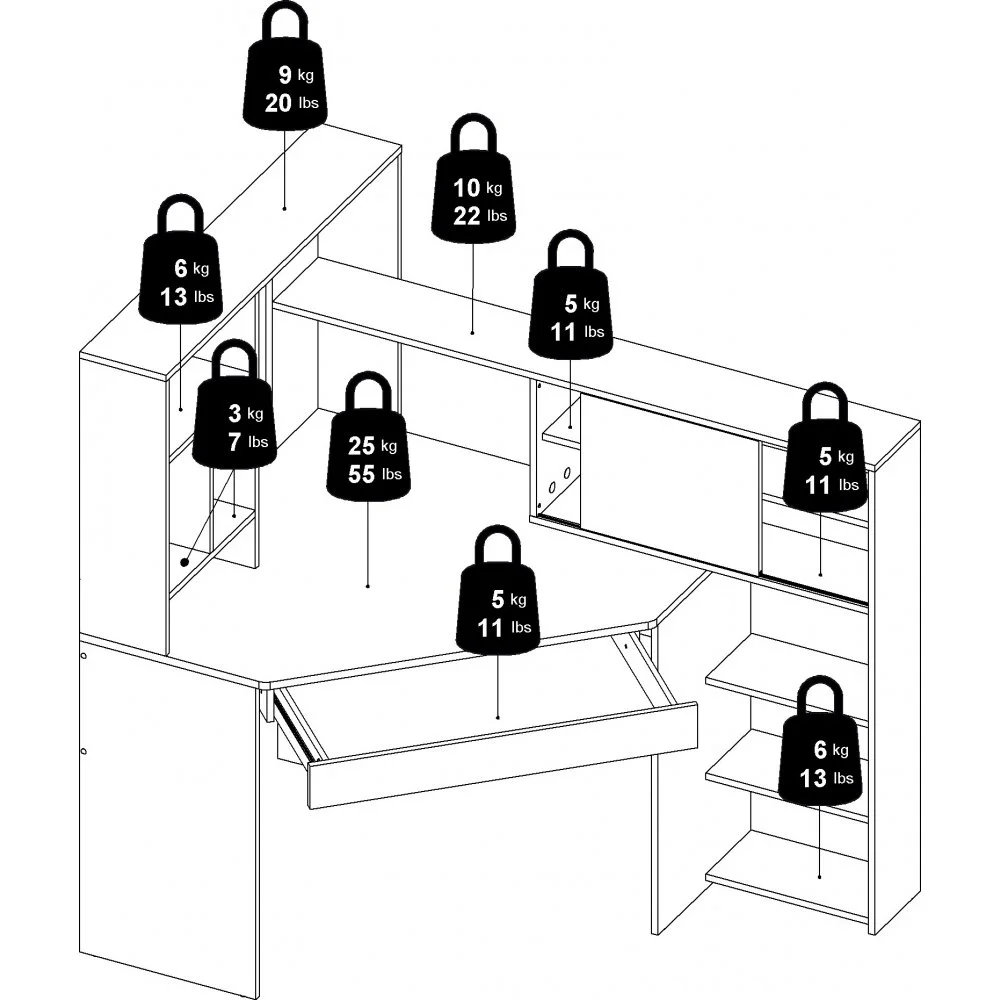 9 kg
20 lbs

10 kg
22 lbs

6 kg
13 lbs

5 kg
11 lbs

3 kg
7 lbs

25 kg
55 lbs

5 kg
11 lbs

5 kg
11 lbs

6 kg
13 lbs