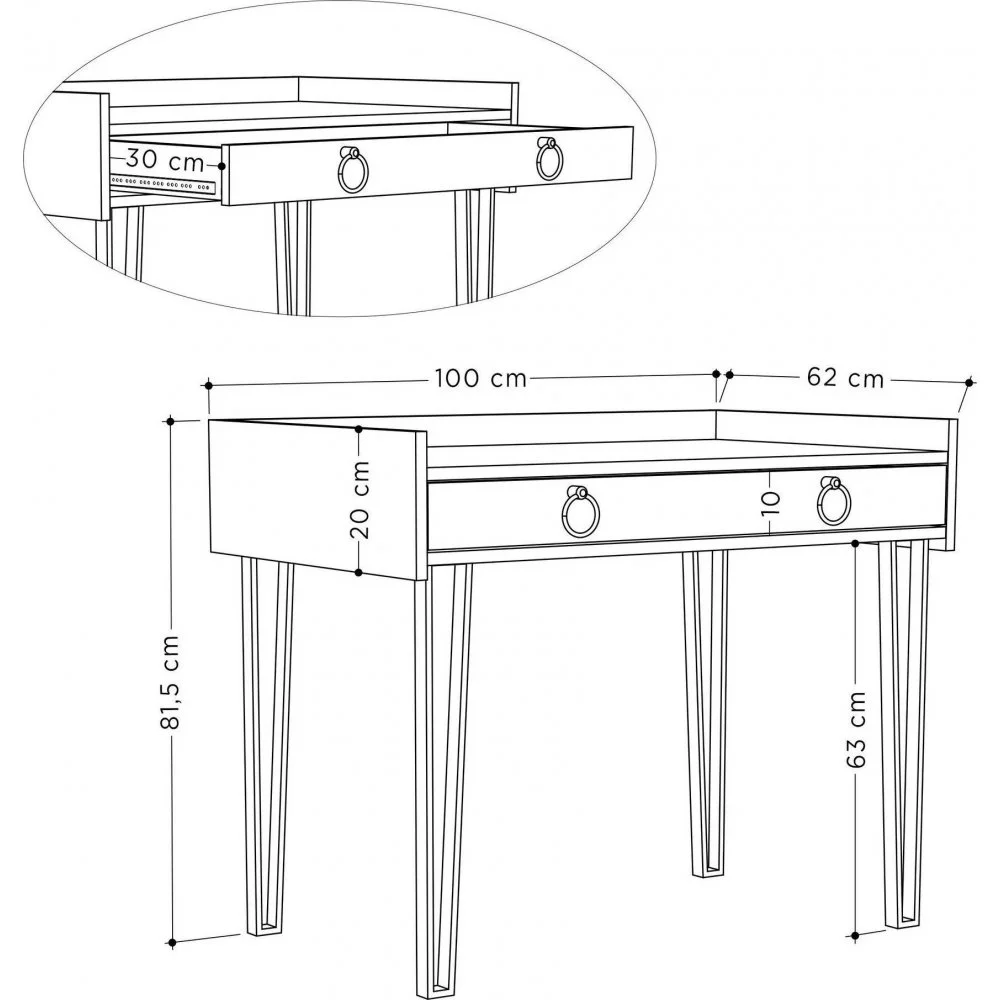 30 cm

100 cm

62 cm

20 cm

10

81,5 cm

63 cm