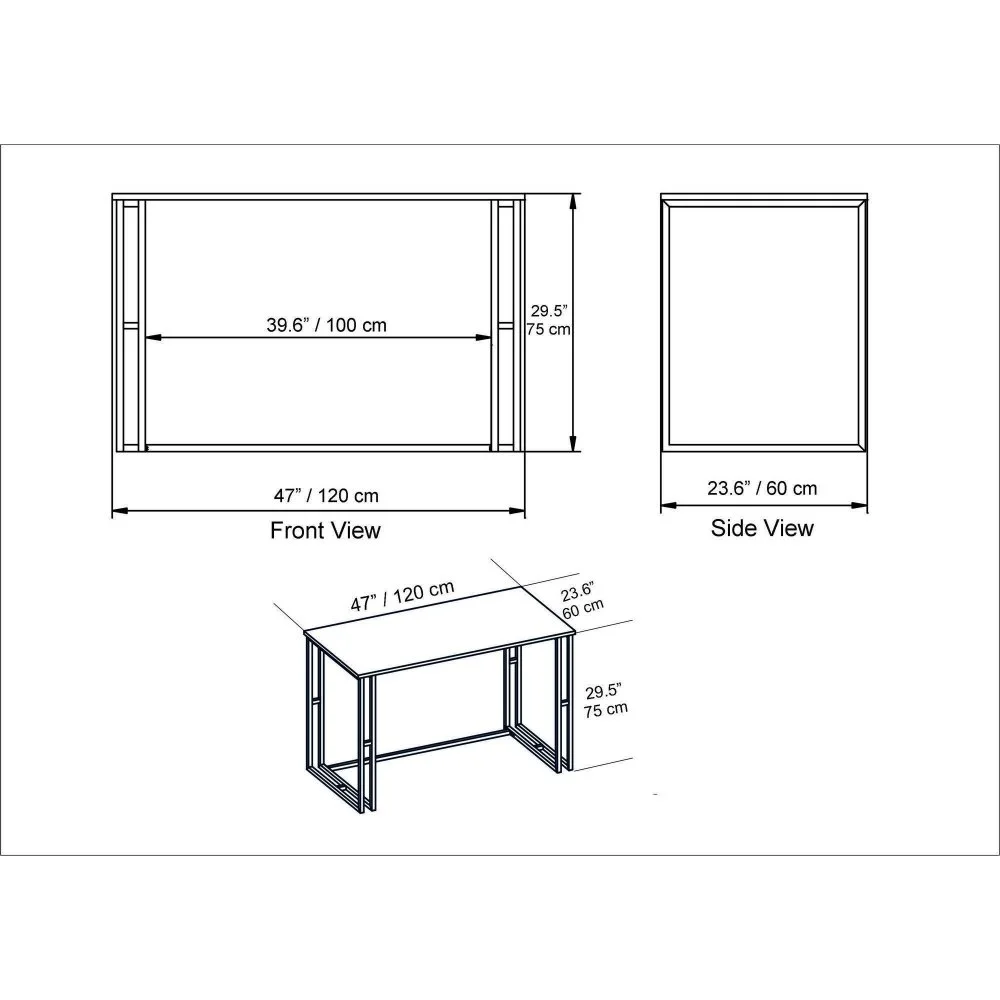 39.6” / 100 cm

29.5”
75 cm

47” / 120 cm

Front View

23.6” / 60 cm

Side View

47” / 120 cm

23.6”
60 cm

29.5”
75 cm