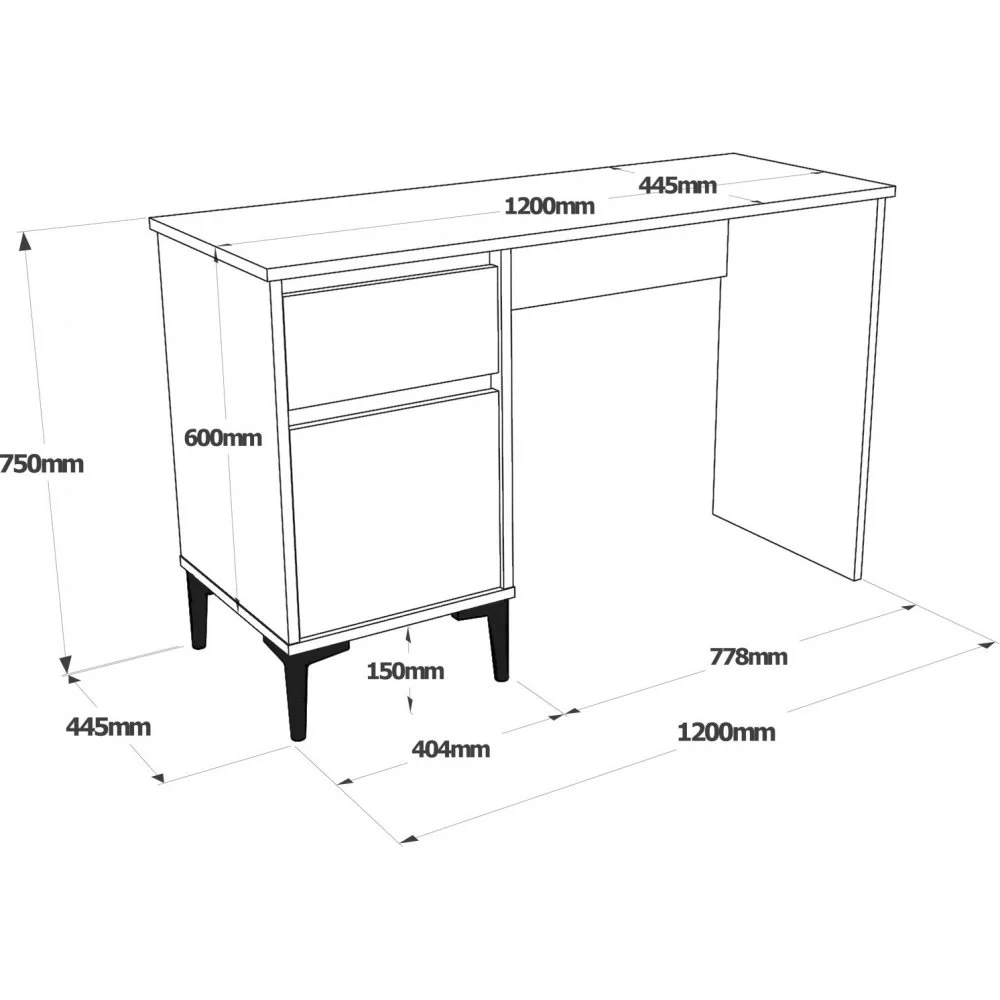 445mm
1200mm
750mm
600mm
150mm
778mm
445mm
404mm
1200mm